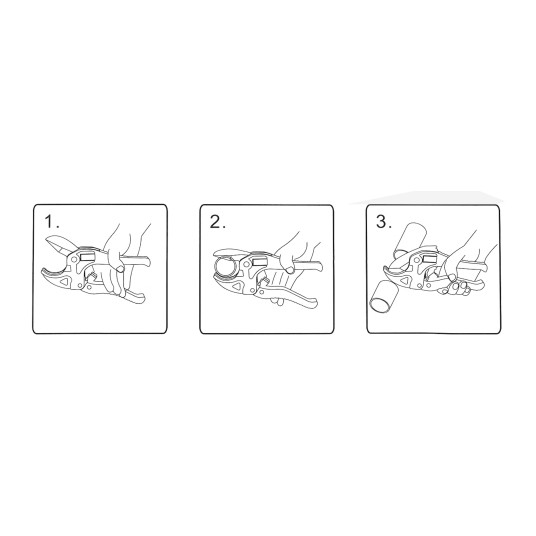 1.

2.

3.