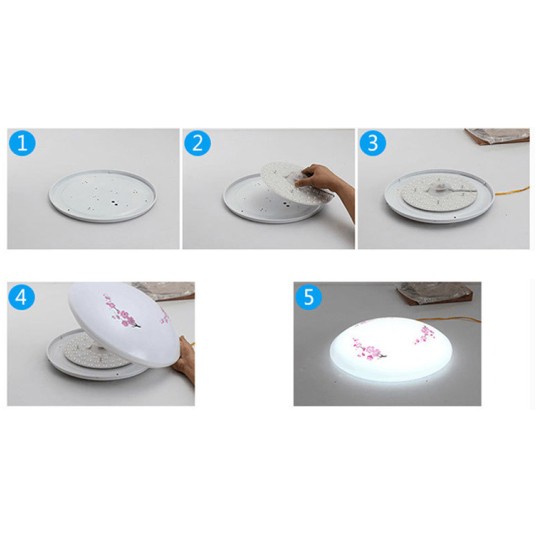 1

2

3

4

5