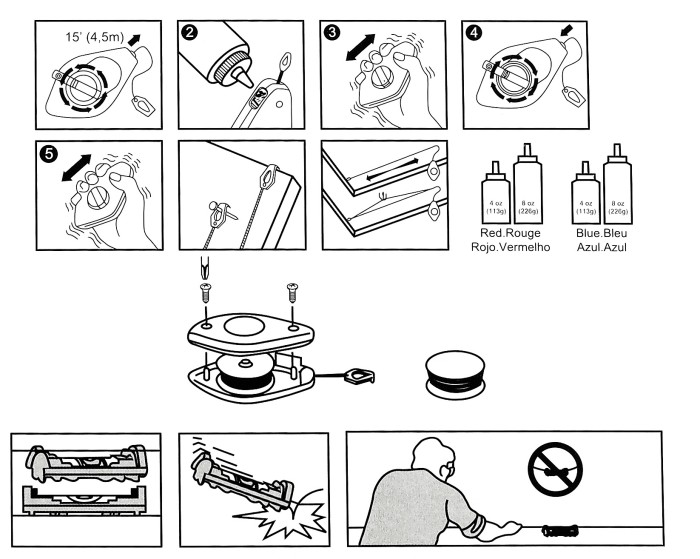 15' (4,5m)

2

3

4

5

4 oz (113g)

8 oz (226g)

Red.Rouge
Rojo.Vermelho

4 oz (113g)

8 oz (226g)

Blue.Bleu
Azul.Azul